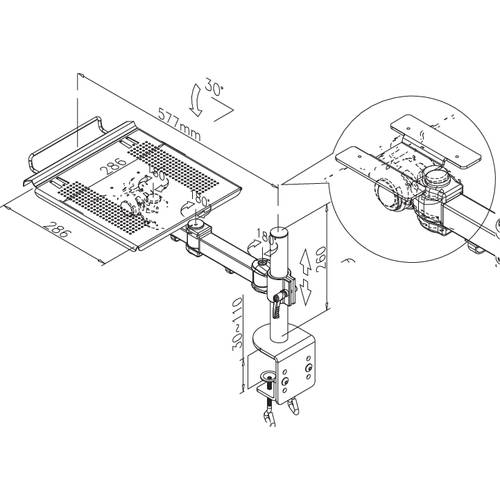 30°
577mm
286
180°
180°
286
180°
260
30~110